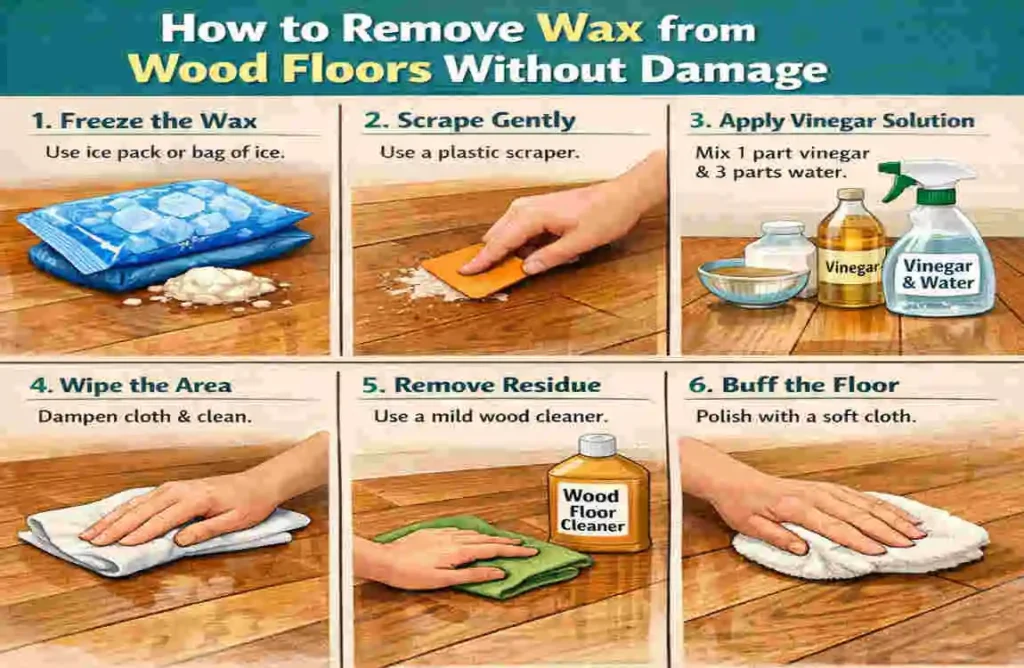 How to Remove Wax from Wood Floors Without Damage

1. Freeze the Wax
Use ice pack or bag of ice.

2. Scrape Gently
Use a plastic scraper.

3. Apply Vinegar Solution
Mix 1 part vinegar & 3 parts water.

Vinegar

Vinegar & Water

4. Wipe the Area
Dampen cloth & clean.

5. Remove Residue
Use a mild wood cleaner.

Wood Floor Cleaner

6. Buff the Floor
Polish with a soft cloth.