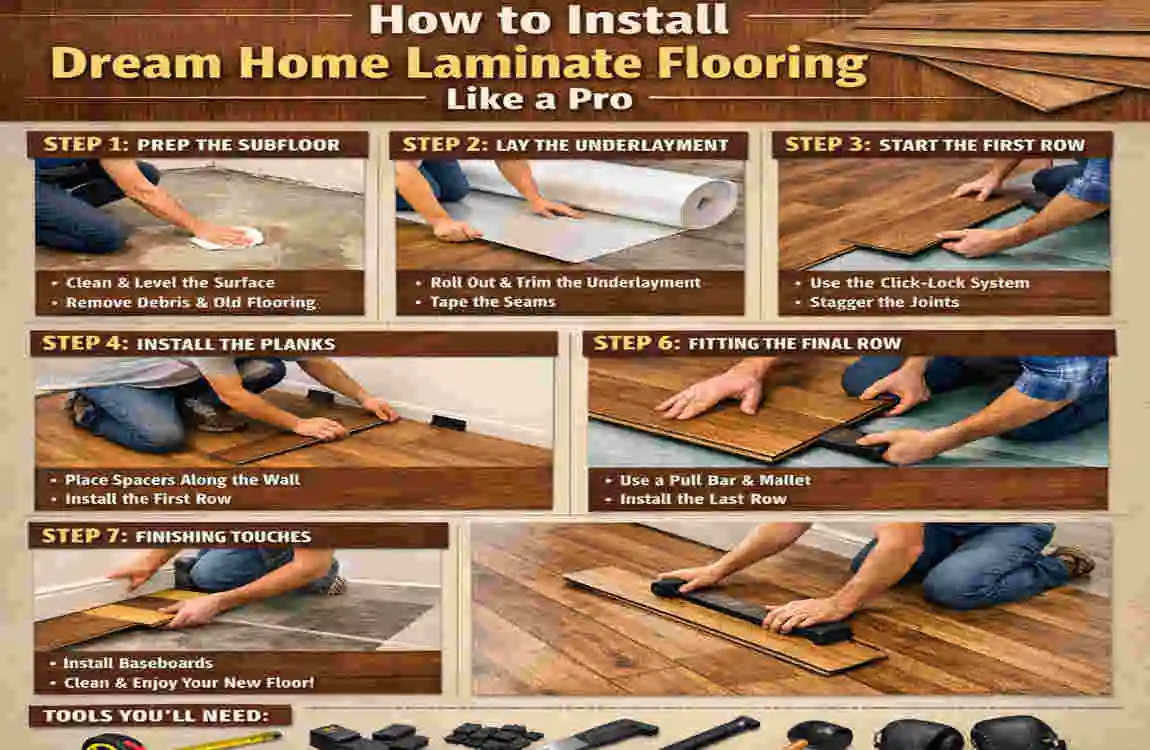 How to Install
Dream Home Laminate Flooring
Like a Pro

STEP 1: PREP THE SUBFLOOR
• Clean & Level the Surface
• Remove Debris & Old Flooring

STEP 2: LAY THE UNDERLAYMENT
• Roll Out & Trim the Underlayment
• Tape the Seams

STEP 3: START THE FIRST ROW
• Use the Click-Lock System
• Stagger the Joints

STEP 4: INSTALL THE PLANKS
• Place Spacers Along the Wall
• Install the First Row

STEP 6: FITTING THE FINAL ROW
• Use a Pull Bar & Mallet
• Install the Last Row

STEP 7: FINISHING TOUCHES
• Install Baseboards
• Clean & Enjoy Your New Floor!

TOOLS YOU'LL NEED: