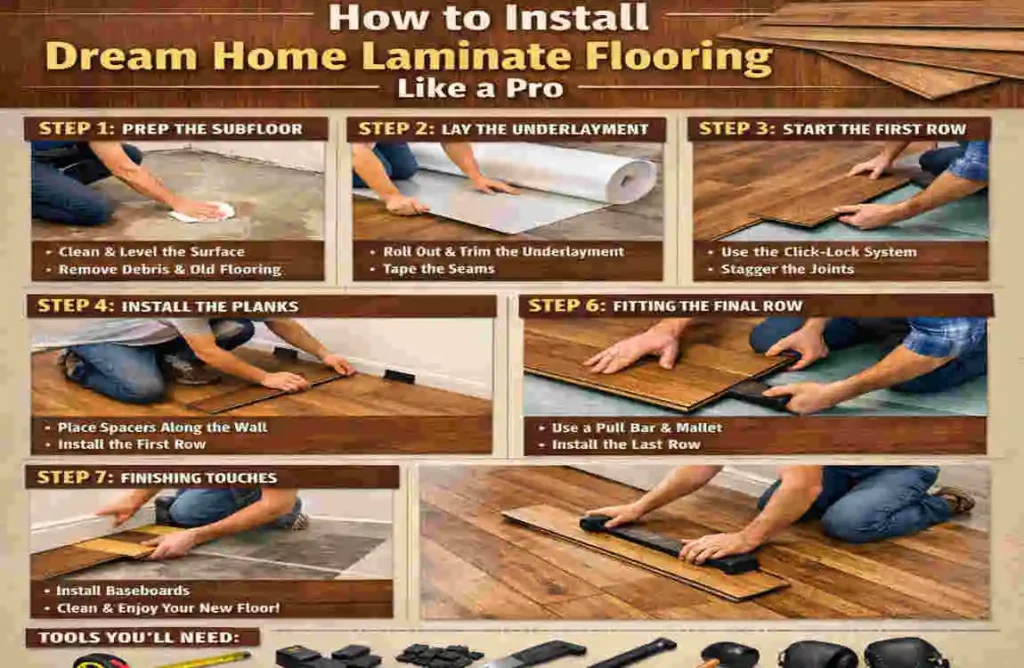 How to Install
Dream Home Laminate Flooring
Like a Pro

STEP 1: PREP THE SUBFLOOR
• Clean & Level the Surface
• Remove Debris & Old Flooring

STEP 2: LAY THE UNDERLAYMENT
• Roll Out & Trim the Underlayment
• Tape the Seams

STEP 3: START THE FIRST ROW
• Use the Click-Lock System
• Stagger the Joints

STEP 4: INSTALL THE PLANKS
• Place Spacers Along the Wall
• Install the First Row

STEP 6: FITTING THE FINAL ROW
• Use a Pull Bar & Mallet
• Install the Last Row

STEP 7: FINISHING TOUCHES
• Install Baseboards
• Clean & Enjoy Your New Floor!

TOOLS YOU'LL NEED: