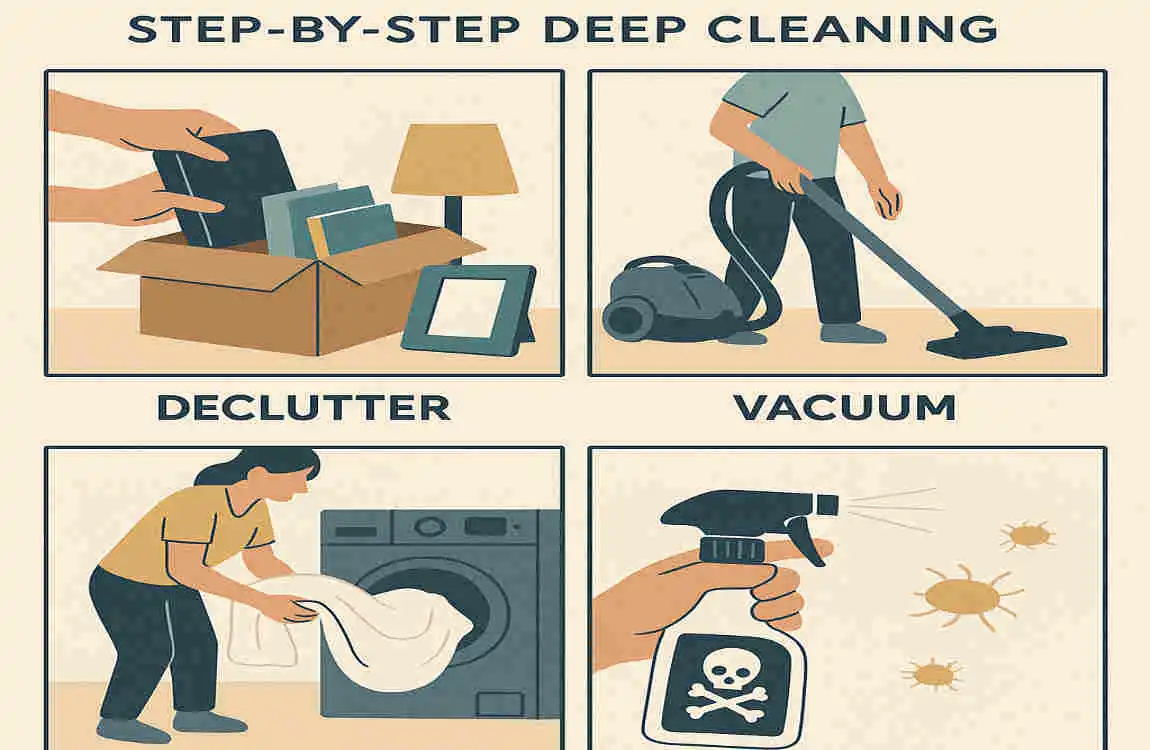 STEP-BY-STEP DEEP CLEANING

DECLUTTER

VACUUM