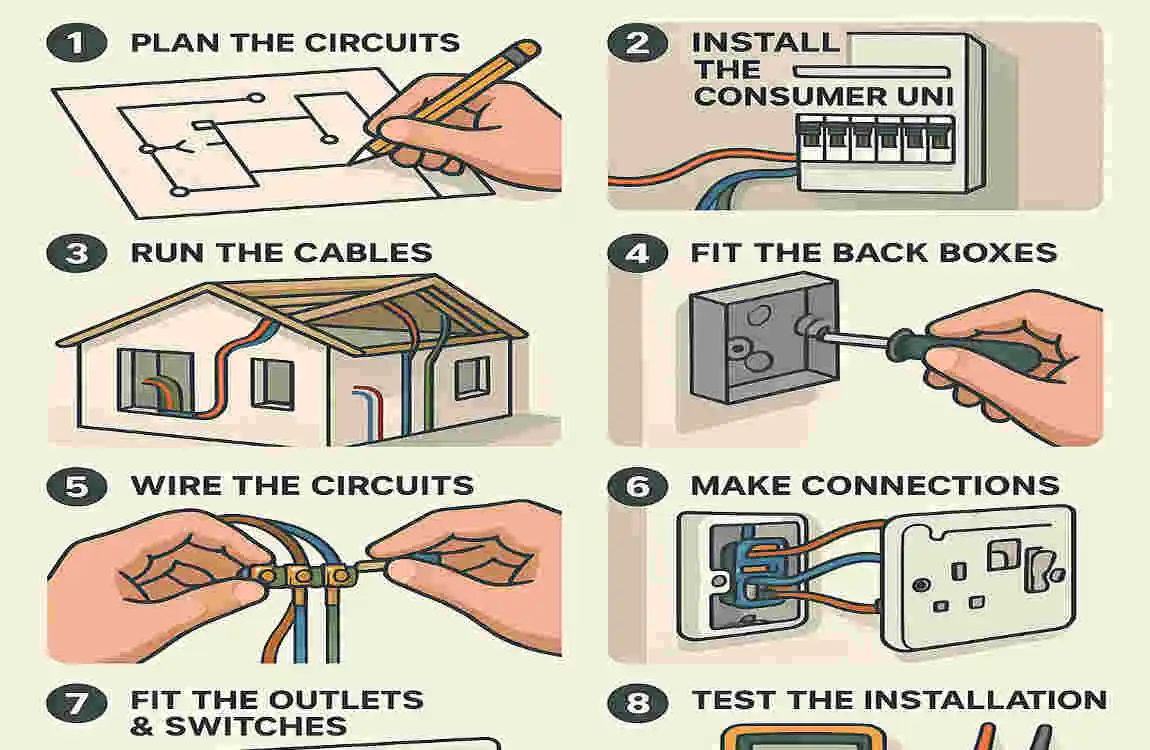 1 PLAN THE CIRCUITS

2 INSTALL THE CONSUMER UNI

3 RUN THE CABLES

4 FIT THE BACK BOXES

5 WIRE THE CIRCUITS

6 MAKE CONNECTIONS

7 FIT THE OUTLETS & SWITCHES

8 TEST THE INSTALLATION