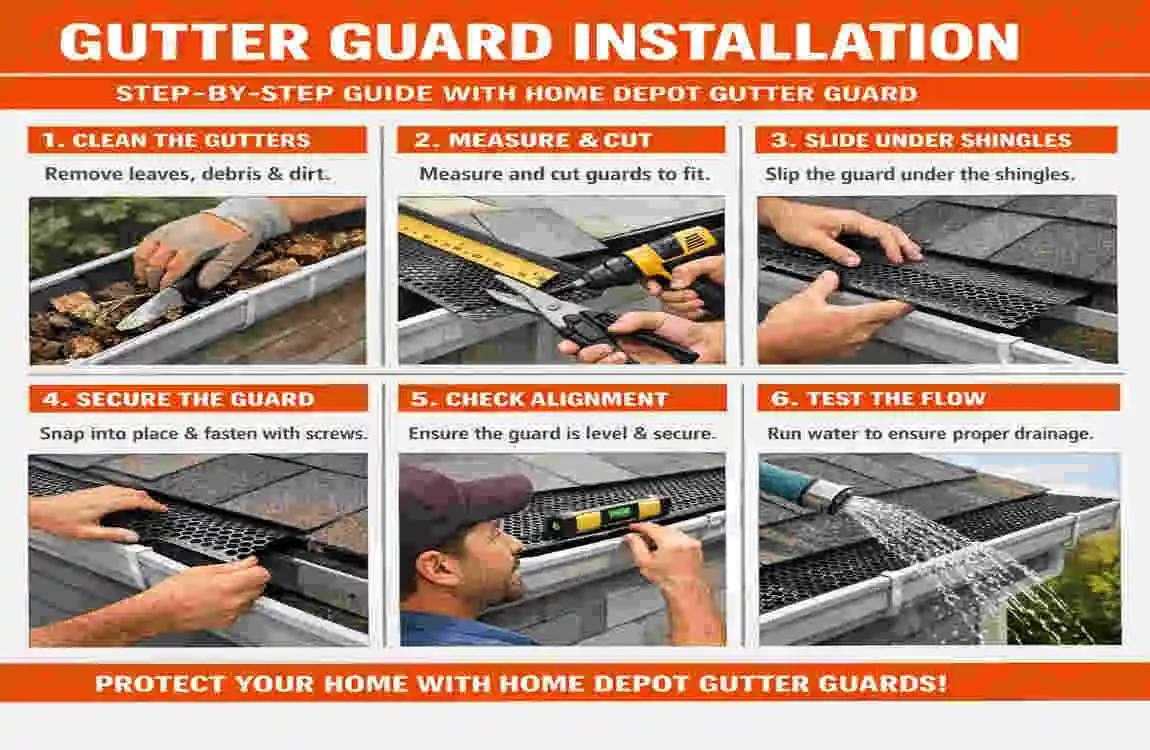 GUTTER GUARD INSTALLATION

STEP-BY-STEP GUIDE WITH HOME DEPOT GUTTER GUARD

1. CLEAN THE GUTTERS

Remove leaves, debris & dirt.

2. MEASURE & CUT

Measure and cut guards to fit.

3. SLIDE UNDER SHINGLES

Slip the guard under the shingles.

4. SECURE THE GUARD

Snap into place & fasten with screws.

5. CHECK ALIGNMENT

Ensure the guard is level & secure.

6. TEST THE FLOW

Run water to ensure proper drainage.

PROTECT YOUR HOME WITH HOME DEPOT GUTTER GUARDS!