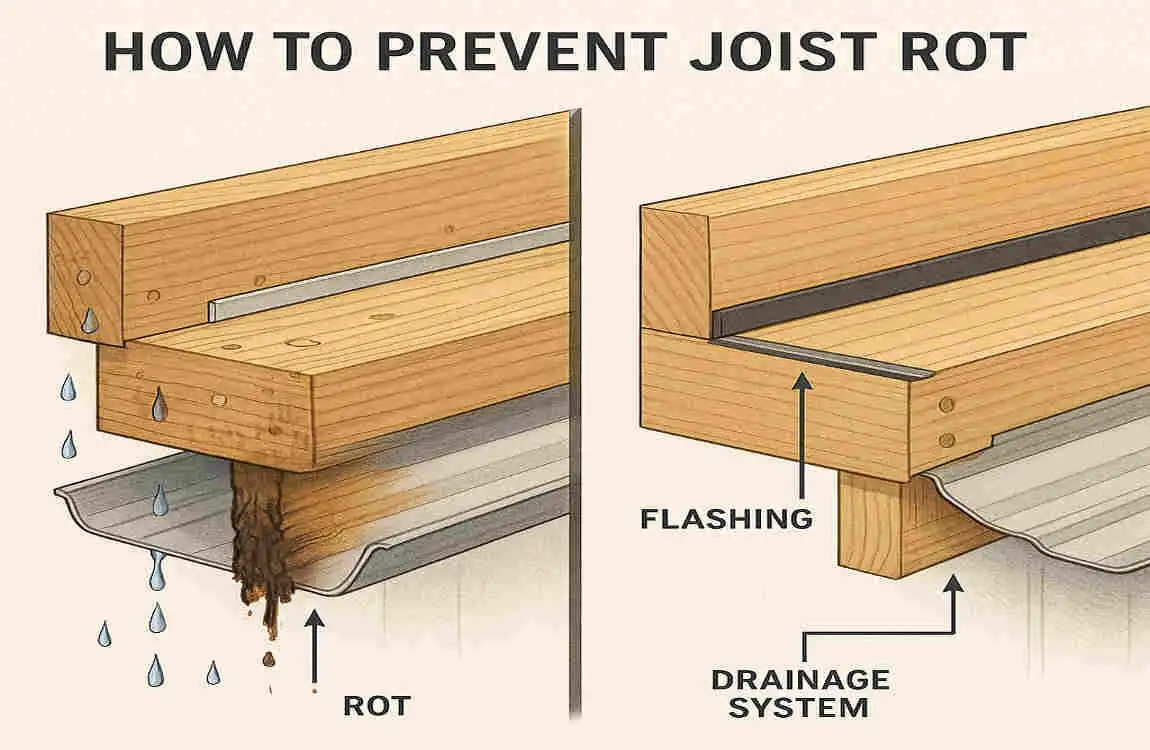 HOW TO PREVENT JOIST ROT

ROT

FLASHING

DRAINAGE SYSTEM