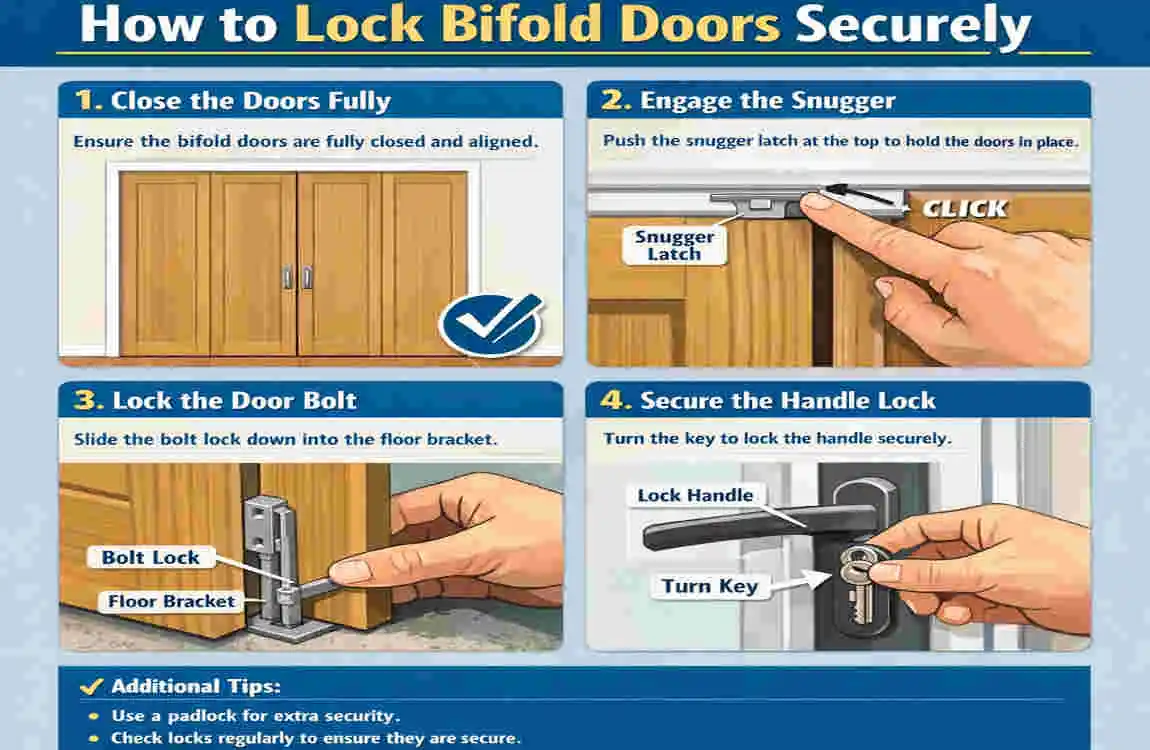 How to Lock Bifold Doors Securely

1. Close the Doors Fully

Ensure the bifold doors are fully closed and aligned.

2. Engage the Snugger

Push the snugger latch at the top to hold the doors in place.

Snugger Latch

CLICK

3. Lock the Door Bolt

Slide the bolt lock down into the floor bracket.

Bolt Lock

Floor Bracket

4. Secure the Handle Lock

Turn the key to lock the handle securely.

Lock Handle

Turn Key

✓ Additional Tips:

• Use a padlock for extra security.
• Check locks regularly to ensure they are secure.