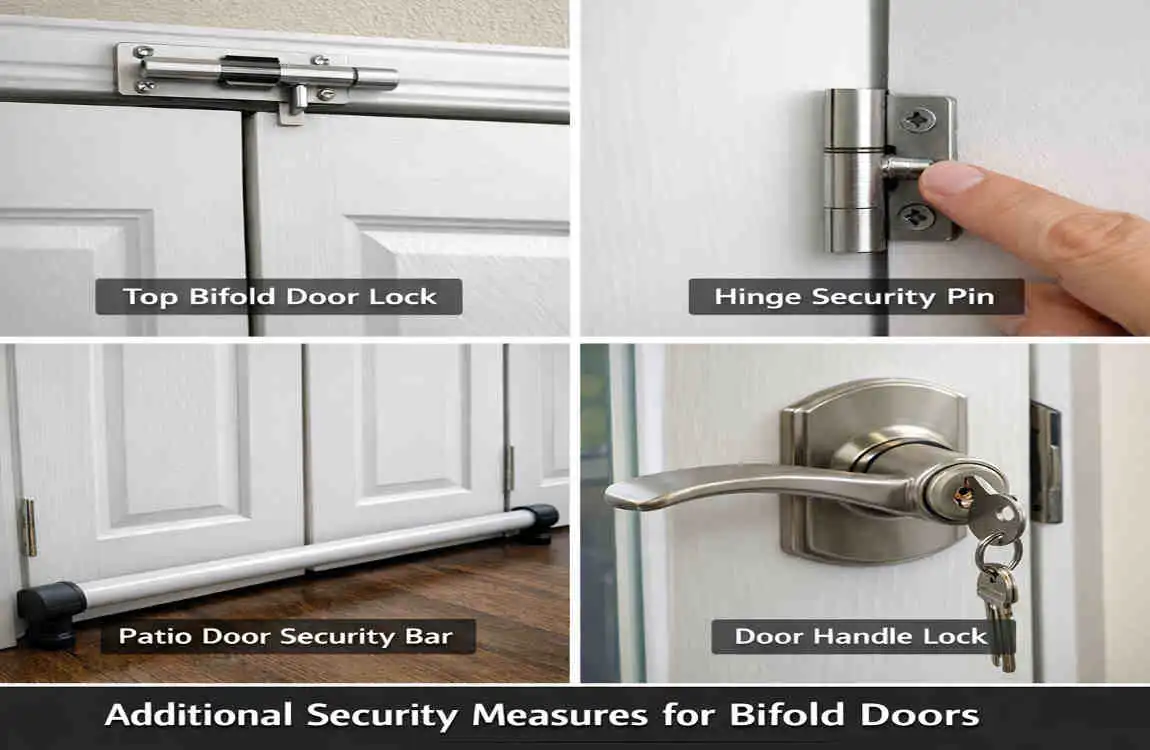 Top Bifold Door Lock

Hinge Security Pin

Patio Door Security Bar

Door Handle Lock

Additional Security Measures for Bifold Doors