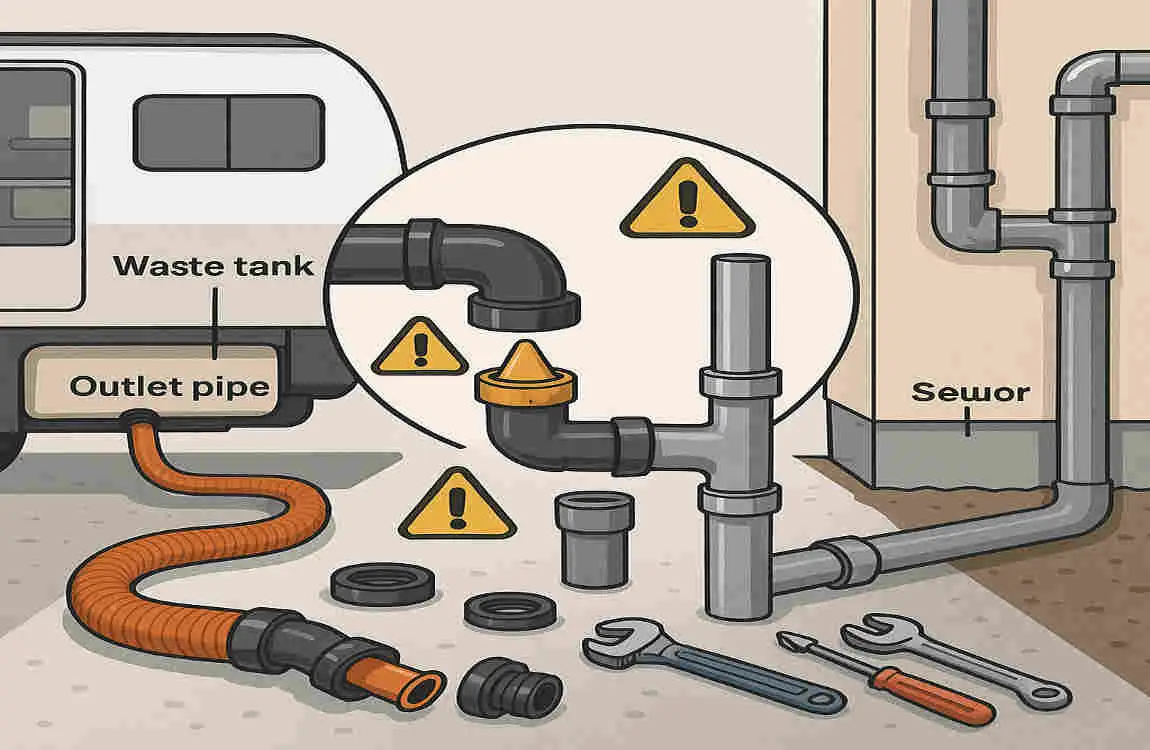 Waste tank

Outlet pipe

Sewor