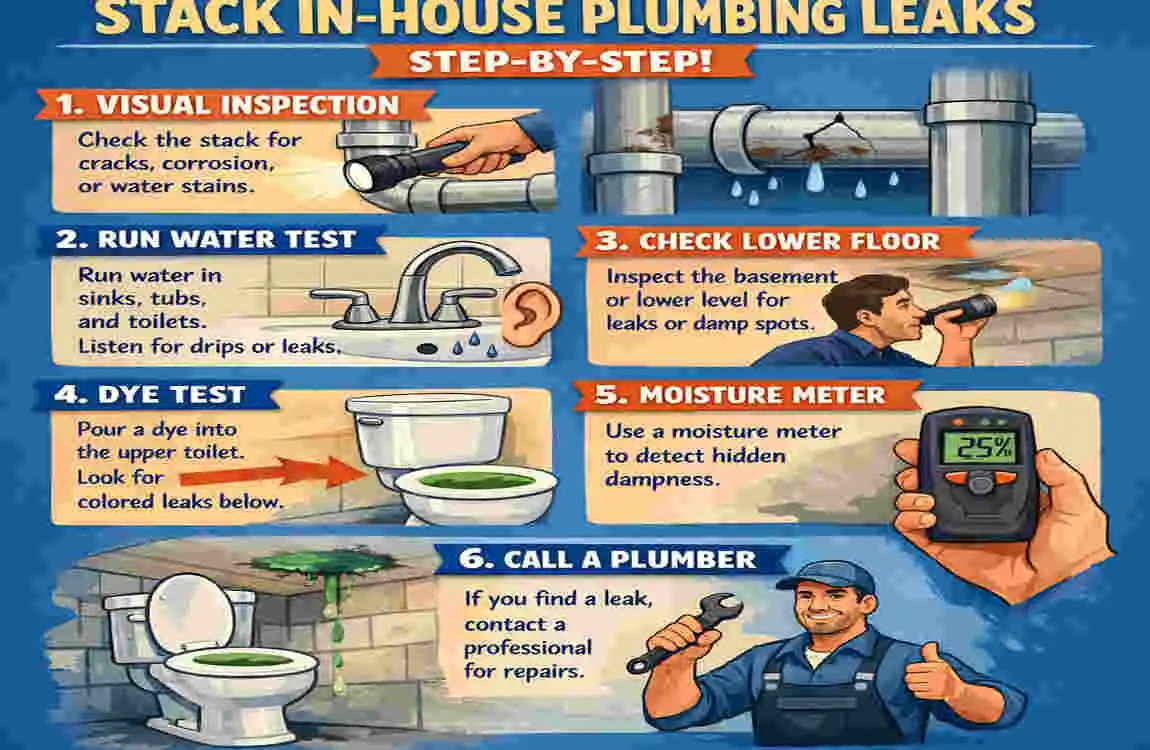 STACK IN-HOUSE PLUMBING LEAKS

STEP-BY-STEP!

1. VISUAL INSPECTION

Check the stack for cracks, corrosion, or water stains.

2. RUN WATER TEST

Run water in sinks, tubs, and toilets. Listen for drips or leaks.

3. CHECK LOWER FLOOR

Inspect the basement or lower level for leaks or damp spots.

4. DYE TEST

Pour a dye into the upper toilet. Look for colored leaks below.

5. MOISTURE METER

Use a moisture meter to detect hidden dampness.

25%

6. CALL A PLUMBER

If you find a leak, contact a professional for repairs.