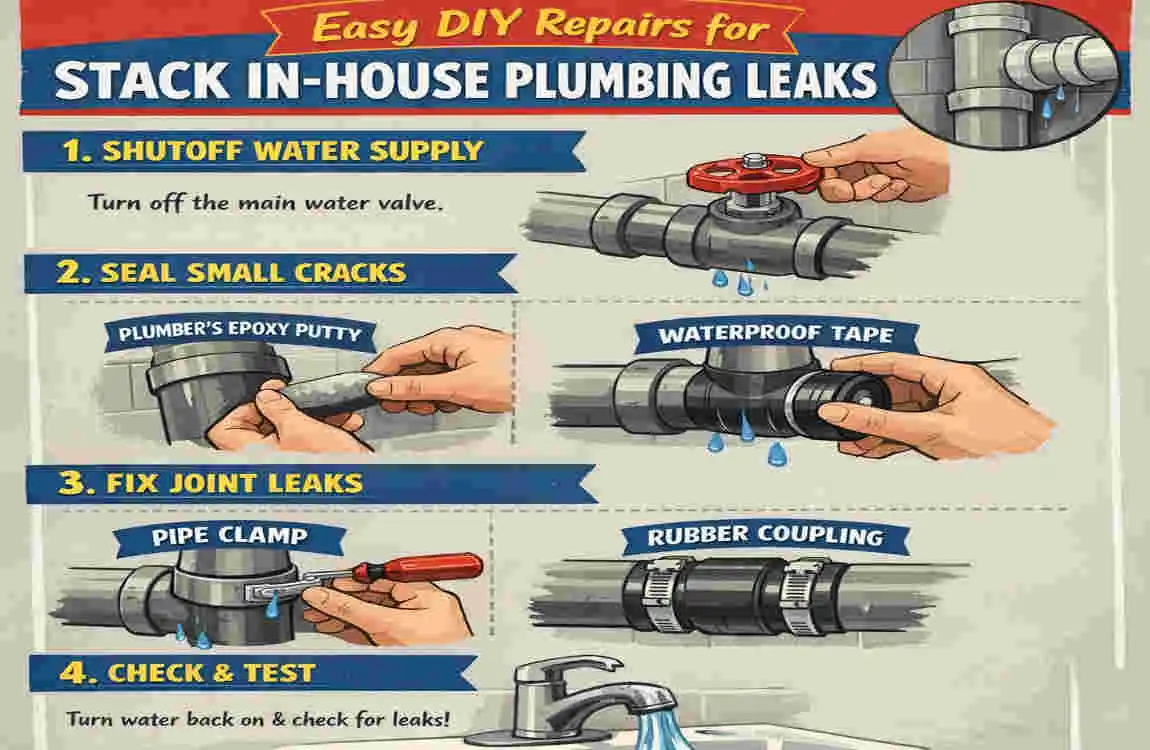 Easy DIY Repairs for
STACK IN-HOUSE PLUMBING LEAKS

1. SHUTOFF WATER SUPPLY

Turn off the main water valve.

2. SEAL SMALL CRACKS

PLUMBER'S EPOXY PUTTY

WATERPROOF TAPE

3. FIX JOINT LEAKS

PIPE CLAMP

RUBBER COUPLING

4. CHECK & TEST

Turn water back on & check for leaks!