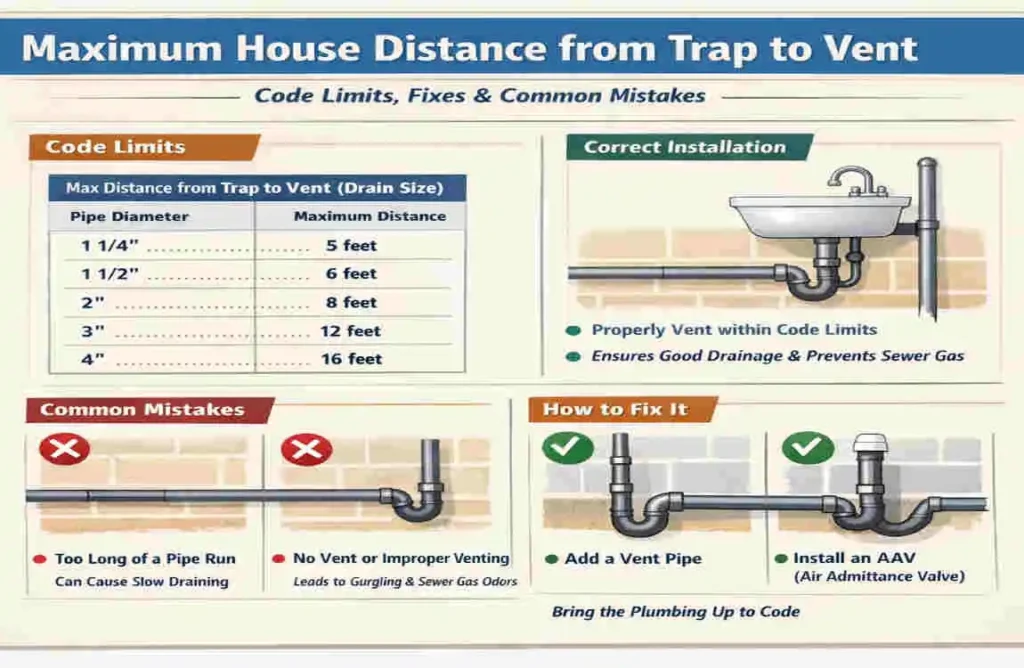 Maximum House Distance from Trap to Vent

Code Limits, Fixes & Common Mistakes

Code Limits

Max Distance from Trap to Vent (Drain Size)

| Pipe Diameter | Maximum Distance |
|---|---|
| 1 1/4" | 5 feet |
| 1 1/2" | 6 feet |
| 2" | 8 feet |
| 3" | 12 feet |
| 4" | 16 feet |

Correct Installation

Properly Vent within Code Limits

Ensures Good Drainage & Prevents Sewer Gas

Common Mistakes

Too Long of a Pipe Run Can Cause Slow Draining

No Vent or Improper Venting Leads to Gurgling & Sewer Gas Odors

How to Fix It

Add a Vent Pipe

Install an AAV (Air Admittance Valve)

Bring the Plumbing Up to Code