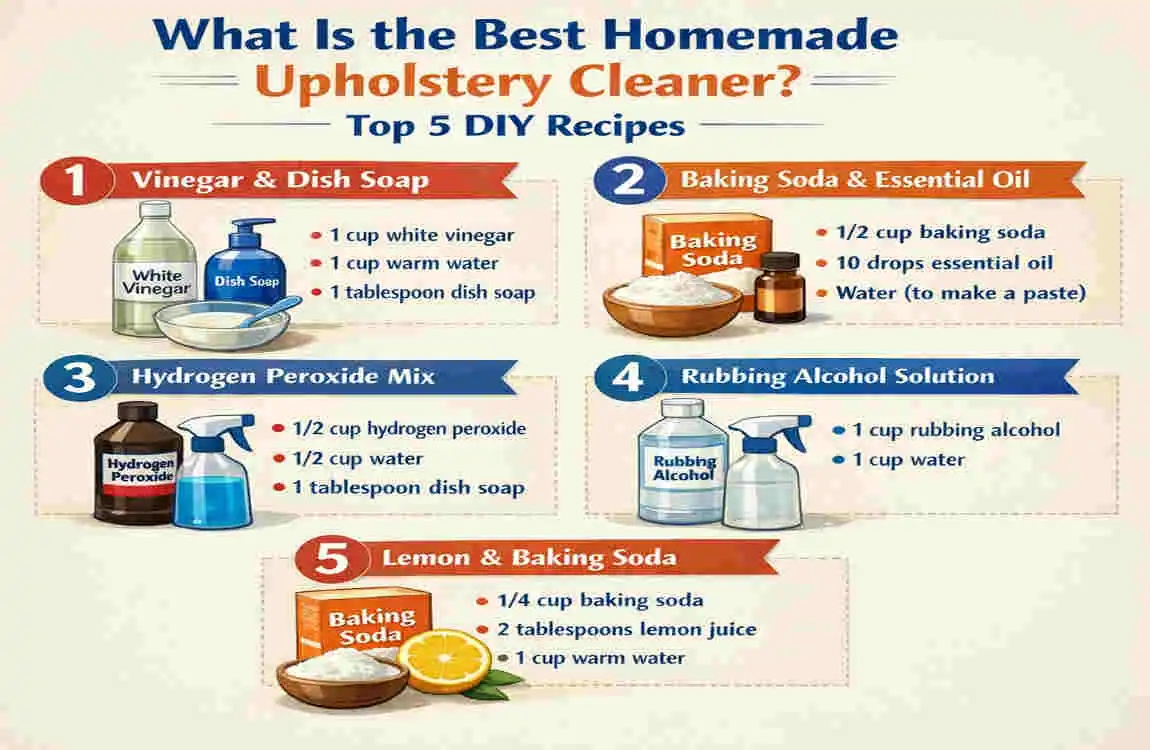 What Is the Best Homemade Upholstery Cleaner?

Top 5 DIY Recipes

1 Vinegar & Dish Soap

White Vinegar

Dish Soap

- 1 cup white vinegar
- 1 cup warm water
- 1 tablespoon dish soap

2 Baking Soda & Essential Oil

Baking Soda

- 1/2 cup baking soda
- 10 drops essential oil
- Water (to make a paste)

3 Hydrogen Peroxide Mix

Hydrogen Peroxide

- 1/2 cup hydrogen peroxide
- 1/2 cup water
- 1 tablespoon dish soap

4 Rubbing Alcohol Solution

Rubbing Alcohol

- 1 cup rubbing alcohol
- 1 cup water

5 Lemon & Baking Soda

Baking Soda

- 1/4 cup baking soda
- 2 tablespoons lemon juice
- 1 cup warm water