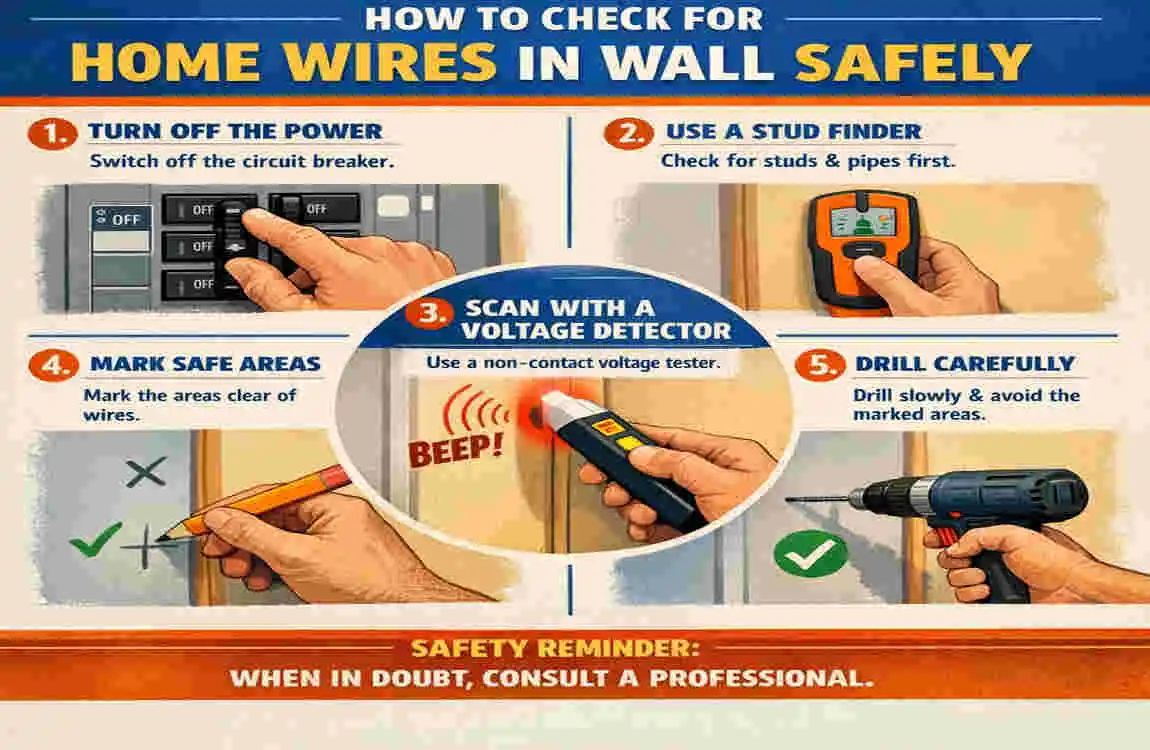 HOW TO CHECK FOR
HOME WIRES IN WALL SAFELY

1. TURN OFF THE POWER
Switch off the circuit breaker.

OFF
OFF
OFF
OFF
OFF

2. USE A STUD FINDER
Check for studs & pipes first.

3. SCAN WITH A VOLTAGE DETECTOR
Use a non-contact voltage tester.

BEEP!

4. MARK SAFE AREAS
Mark the areas clear of wires.

5. DRILL CAREFULLY
Drill slowly & avoid the marked areas.

SAFETY REMINDER:
WHEN IN DOUBT, CONSULT A PROFESSIONAL.