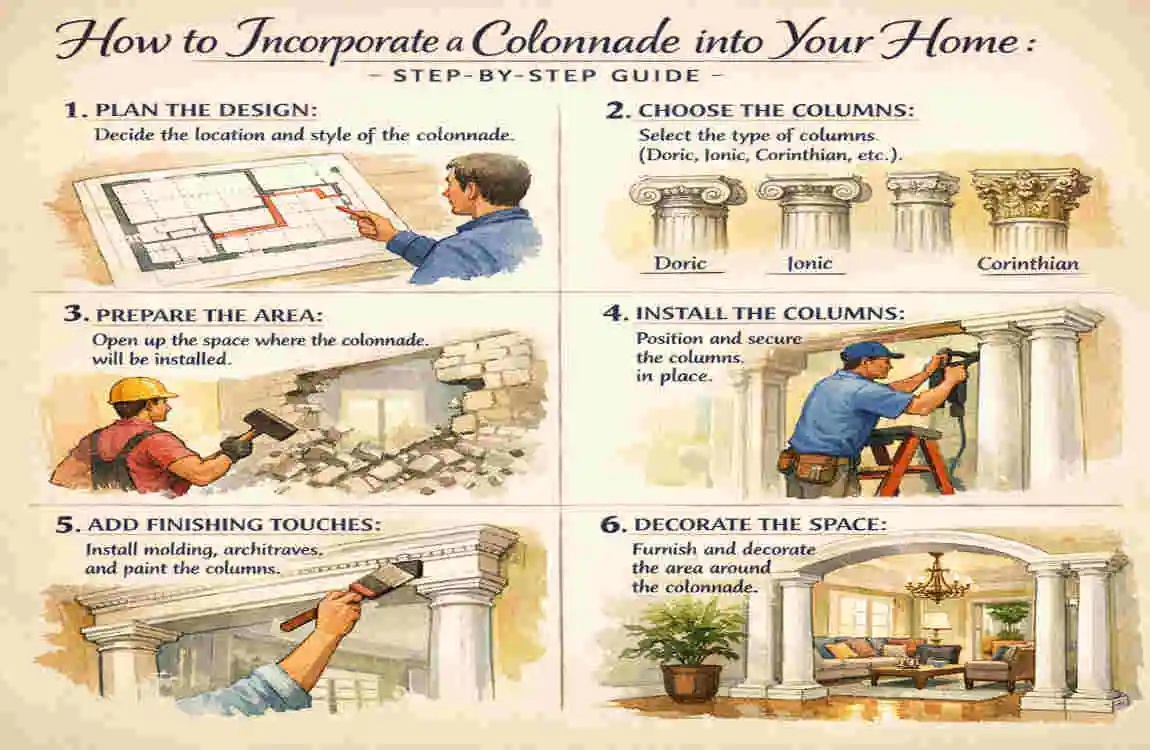 How to Incorporate a Colonnade into Your Home:

– STEP-BY-STEP GUIDE –

1. PLAN THE DESIGN:
Decide the location and style of the colonnade.

2. CHOOSE THE COLUMNS:
Select the type of columns. (Doric, Ionic, Corinthian, etc.).

Doric

Ionic

Corinthian

3. PREPARE THE AREA:
Open up the space where the colonnade. will be installed.

4. INSTALL THE COLUMNS:
Position and secure the columns. in place.

5. ADD FINISHING TOUCHES:
Install molding, architraves. and paint the columns.

6. DECORATE THE SPACE:
Furnish and decorate the area around the colonnade.