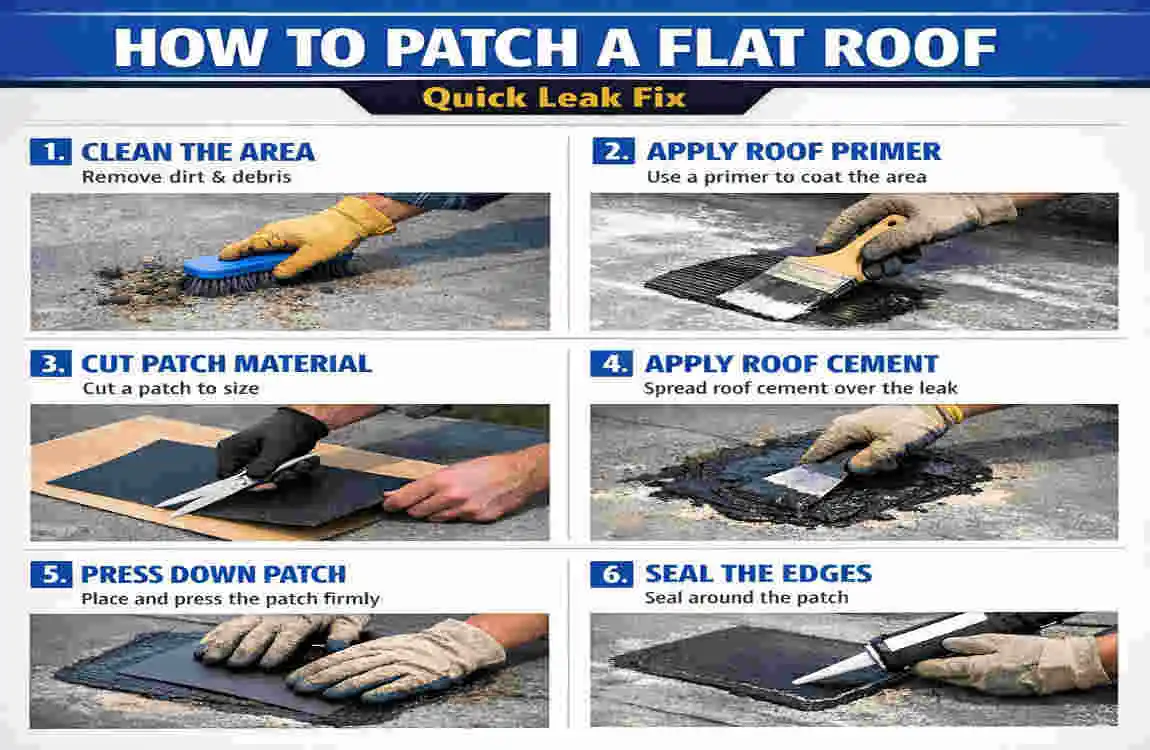 HOW TO PATCH A FLAT ROOF

Quick Leak Fix

1. CLEAN THE AREA
Remove dirt & debris

2. APPLY ROOF PRIMER
Use a primer to coat the area

3. CUT PATCH MATERIAL
Cut a patch to size

4. APPLY ROOF CEMENT
Spread roof cement over the leak

5. PRESS DOWN PATCH
Place and press the patch firmly

6. SEAL THE EDGES
Seal around the patch