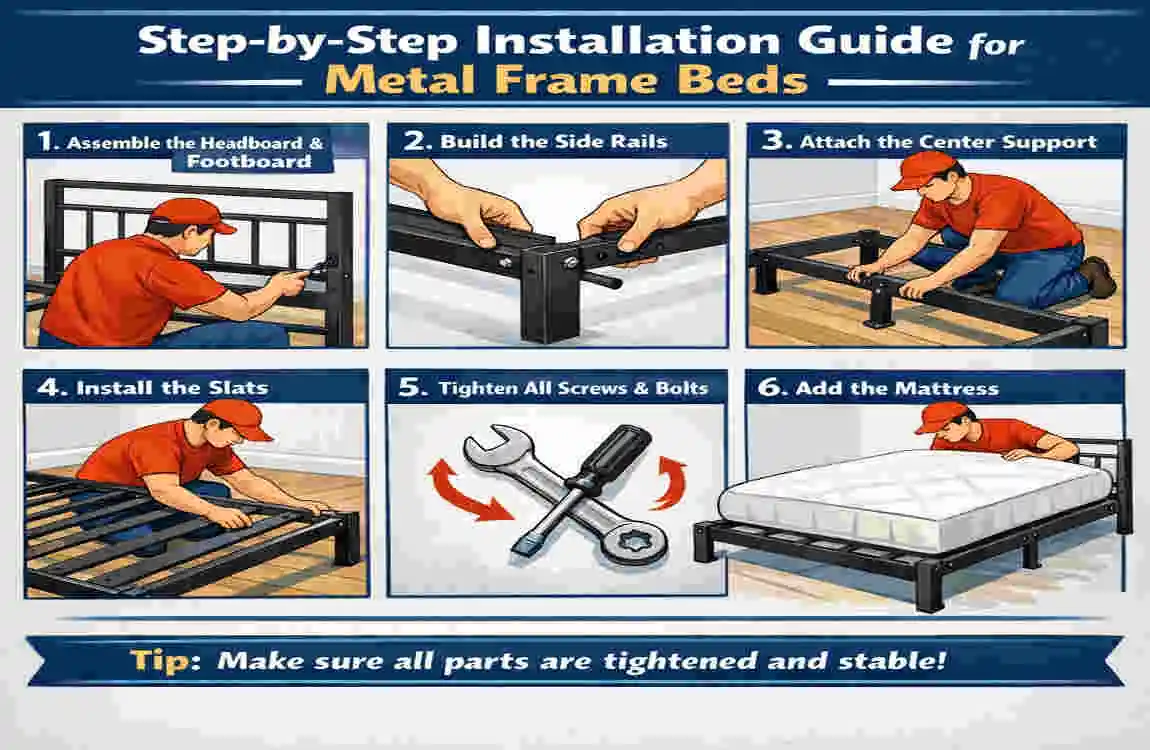 Step-by-Step Installation Guide for
Metal Frame Beds

1. Assemble the Headboard & Footboard

2. Build the Side Rails

3. Attach the Center Support

4. Install the Slats

5. Tighten All Screws & Bolts

6. Add the Mattress

Tip: Make sure all parts are tightened and stable!