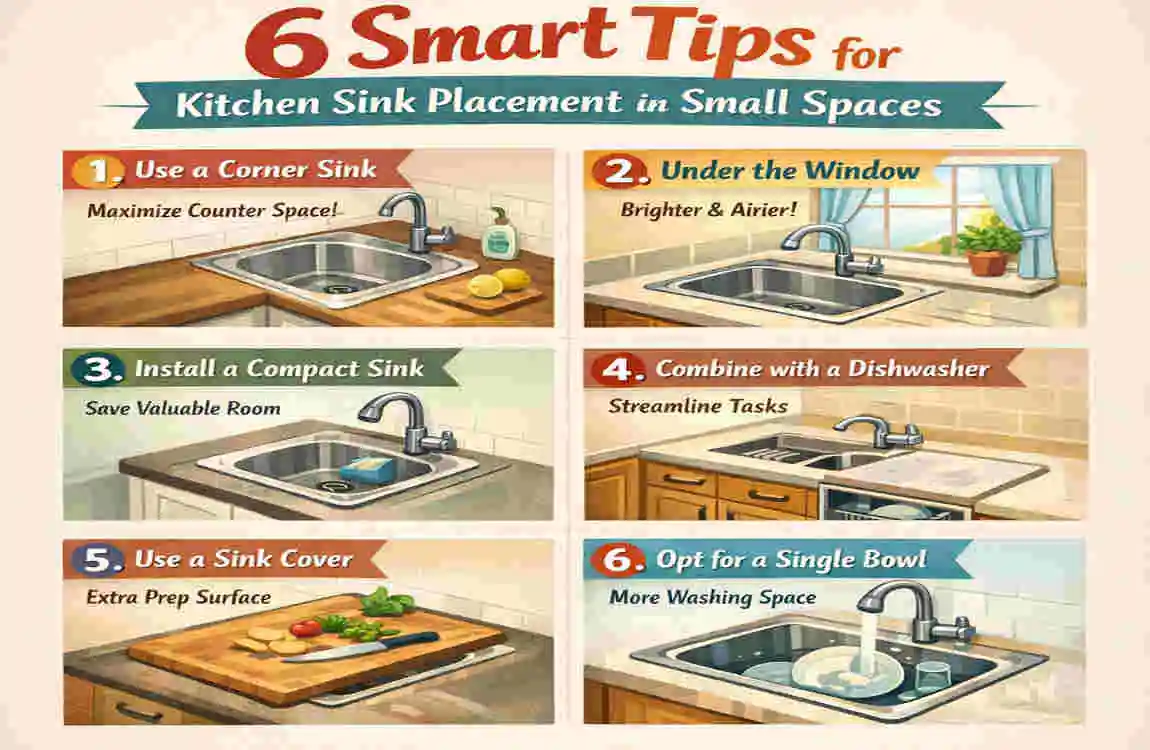 6 Smart Tips for

Kitchen Sink Placement in Small Spaces

1. Use a Corner Sink

Maximize Counter Space!

2. Under the Window

Brighter & Airier!

3. Install a Compact Sink

Save Valuable Room

4. Combine with a Dishwasher

Streamline Tasks

5. Use a Sink Cover

Extra Prep Surface

6. Opt for a Single Bowl

More Washing Space