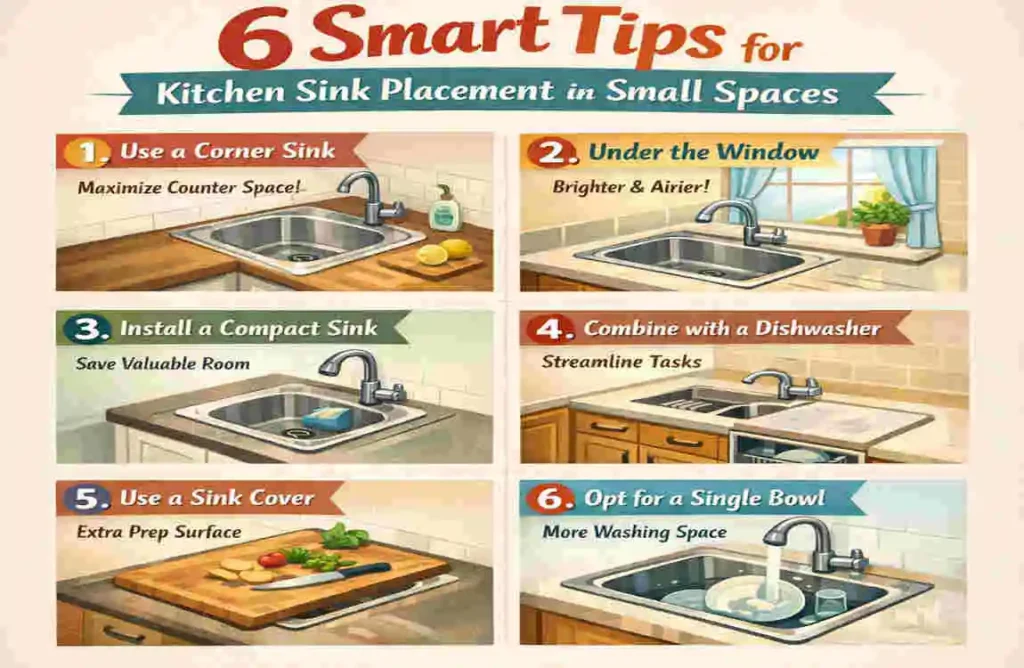 6 Smart Tips for

Kitchen Sink Placement in Small Spaces

1. Use a Corner Sink

Maximize Counter Space!

2. Under the Window

Brighter & Airier!

3. Install a Compact Sink

Save Valuable Room

4. Combine with a Dishwasher

Streamline Tasks

5. Use a Sink Cover

Extra Prep Surface

6. Opt for a Single Bowl

More Washing Space