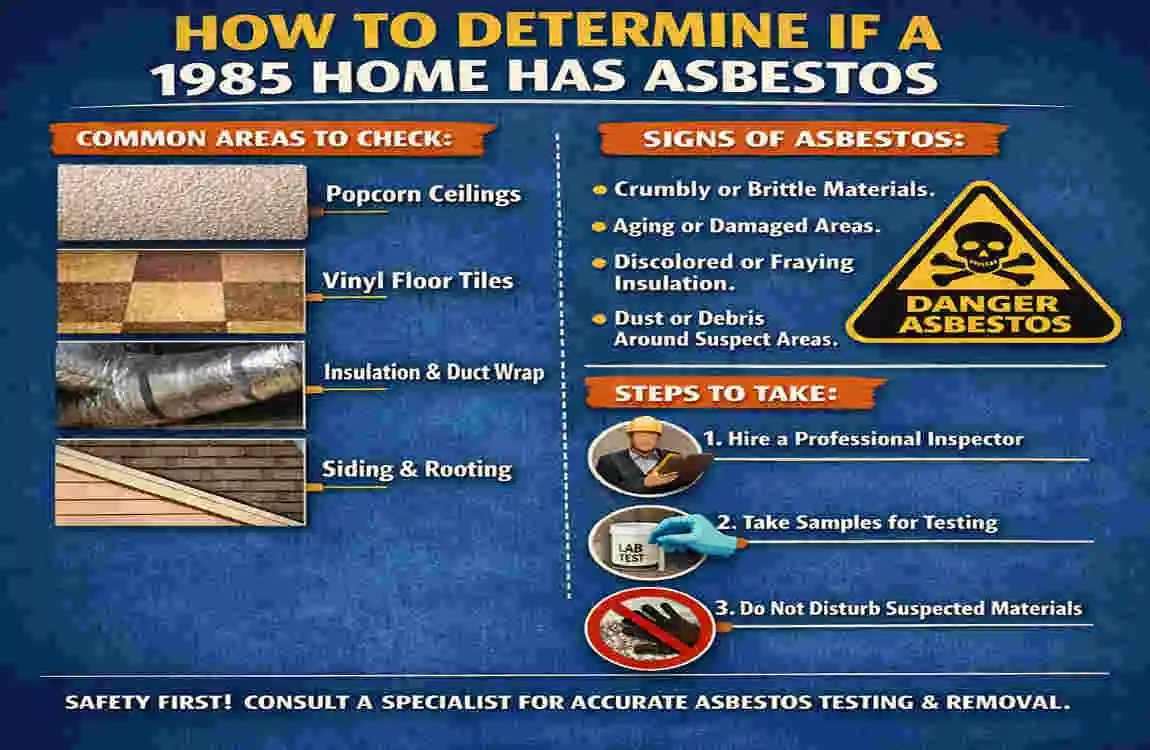 HOW TO DETERMINE IF A 1985 HOME HAS ASBESTOS

COMMON AREAS TO CHECK:

Popcorn Ceilings

Vinyl Floor Tiles

Insulation & Duct Wrap

Siding & Rooting

SIGNS OF ASBESTOS:

Crumbly or Brittle Materials.

Aging or Damaged Areas.

Discolored or Fraying Insulation.

Dust or Debris Around Suspect Areas.

DANGER ASBESTOS

STEPS TO TAKE:

1. Hire a Professional Inspector

LAB TEST

2. Take Samples for Testing

3. Do Not Disturb Suspected Materials

SAFETY FIRST! CONSULT A SPECIALIST FOR ACCURATE ASBESTOS TESTING & REMOVAL.