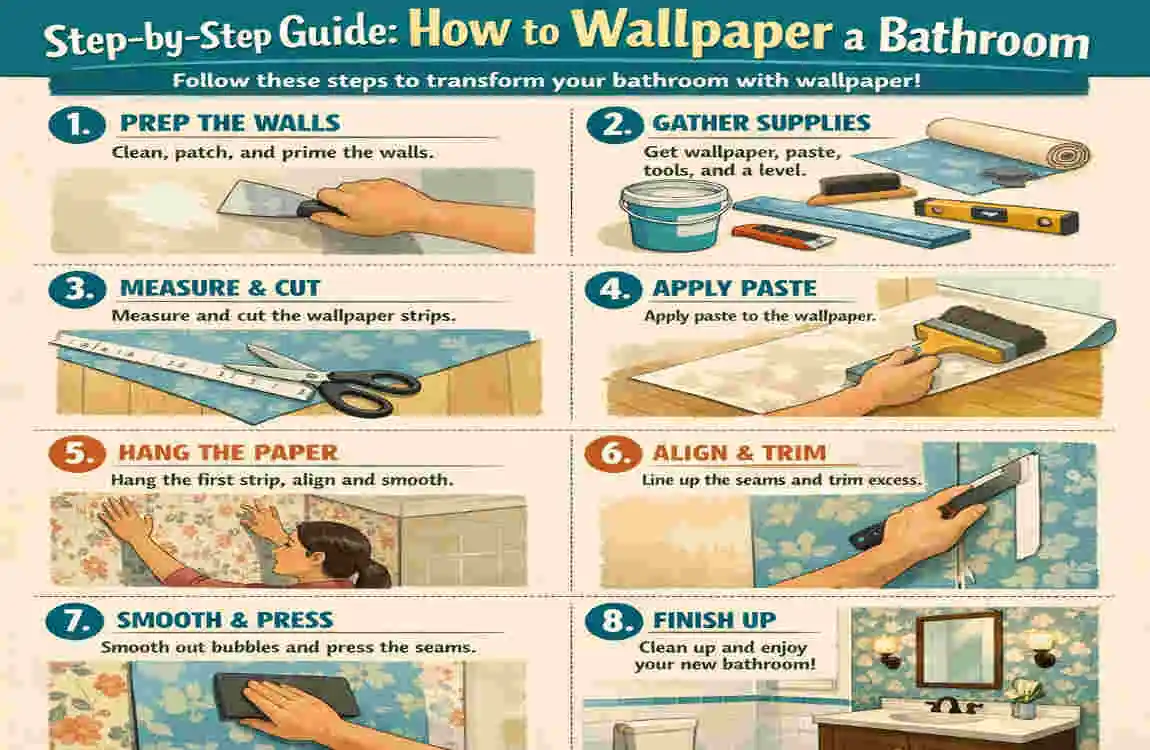 Step-by-Step Guide: How to Wallpaper a Bathroom

Follow these steps to transform your bathroom with wallpaper!

1. PREP THE WALLS
Clean, patch, and prime the walls.

2. GATHER SUPPLIES
Get wallpaper, paste, tools, and a level.

3. MEASURE & CUT
Measure and cut the wallpaper strips.

4. APPLY PASTE
Apply paste to the wallpaper.

5. HANG THE PAPER
Hang the first strip, align and smooth.

6. ALIGN & TRIM
Line up the seams and trim excess.

7. SMOOTH & PRESS
Smooth out bubbles and press the seams.

8. FINISH UP
Clean up and enjoy your new bathroom!