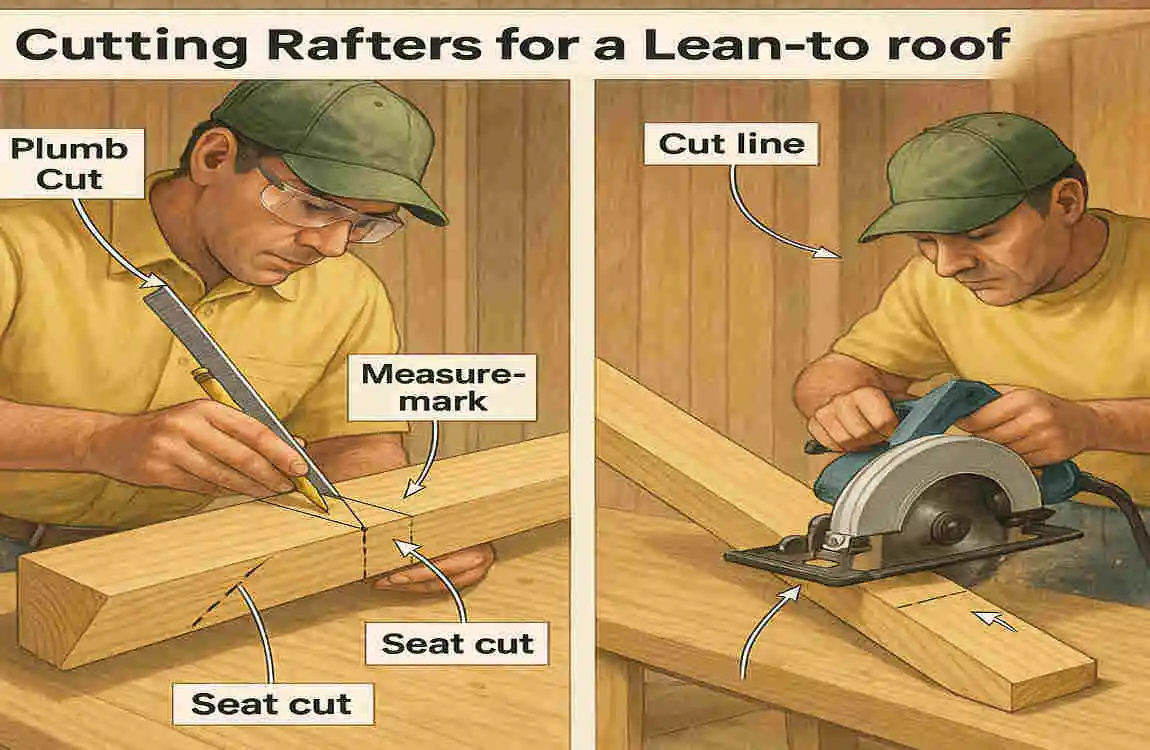 Cutting Rafters for a Lean-to roof

Plumb Cut

Measure-mark

Seat cut

Seat cut

Cut line