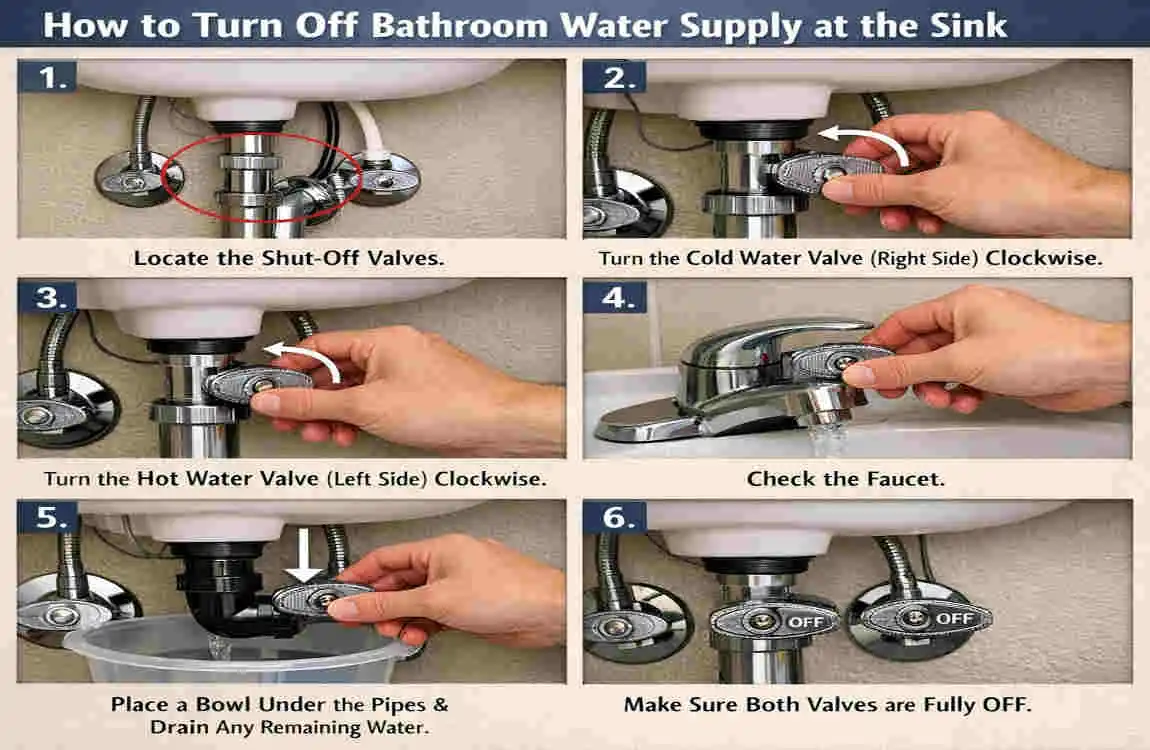 How to Turn Off Bathroom Water Supply at the Sink

1.
Locate the Shut-Off Valves.

2.
Turn the Cold Water Valve (Right Side) Clockwise.

3.
Turn the Hot Water Valve (Left Side) Clockwise.

4.
Check the Faucet.

5.
Place a Bowl Under the Pipes & Drain Any Remaining Water.

6.
OFF
OFF
Make Sure Both Valves are Fully OFF.