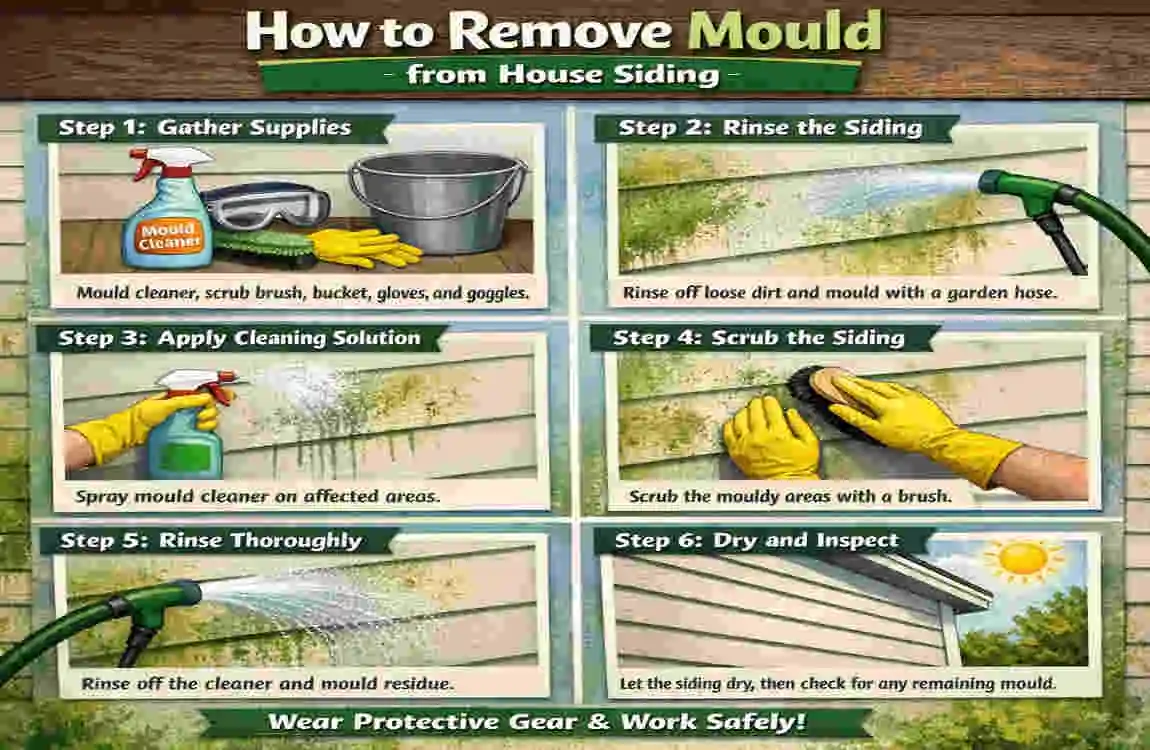 How to Remove Mould

- from House Siding -

Step 1: Gather Supplies

Mould Cleaner

Mould cleaner, scrub brush, bucket, gloves, and goggles.

Step 2: Rinse the Siding

Rinse off loose dirt and mould with a garden hose.

Step 3: Apply Cleaning Solution

Spray mould cleaner on affected areas.

Step 4: Scrub the Siding

Scrub the mouldy areas with a brush.

Step 5: Rinse Thoroughly

Rinse off the cleaner and mould residue.

Step 6: Dry and Inspect

Let the siding dry, then check for any remaining mould.

Wear Protective Gear & Work Safely!