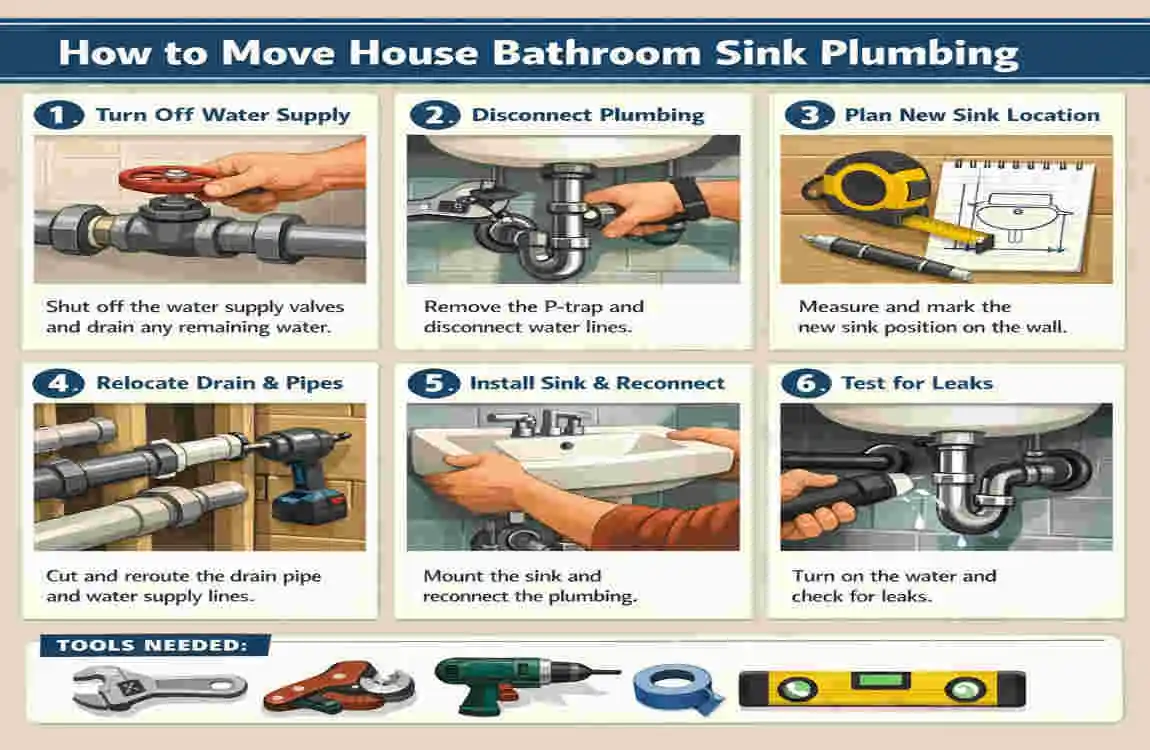 How to Move House Bathroom Sink Plumbing

1. Turn Off Water Supply

Shut off the water supply valves and drain any remaining water.

2. Disconnect Plumbing

Remove the P-trap and disconnect water lines.

3. Plan New Sink Location

Measure and mark the new sink position on the wall.

4. Relocate Drain & Pipes

Cut and reroute the drain pipe and water supply lines.

5. Install Sink & Reconnect

Mount the sink and reconnect the plumbing.

6. Test for Leaks

Turn on the water and check for leaks.

TOOLS NEEDED: