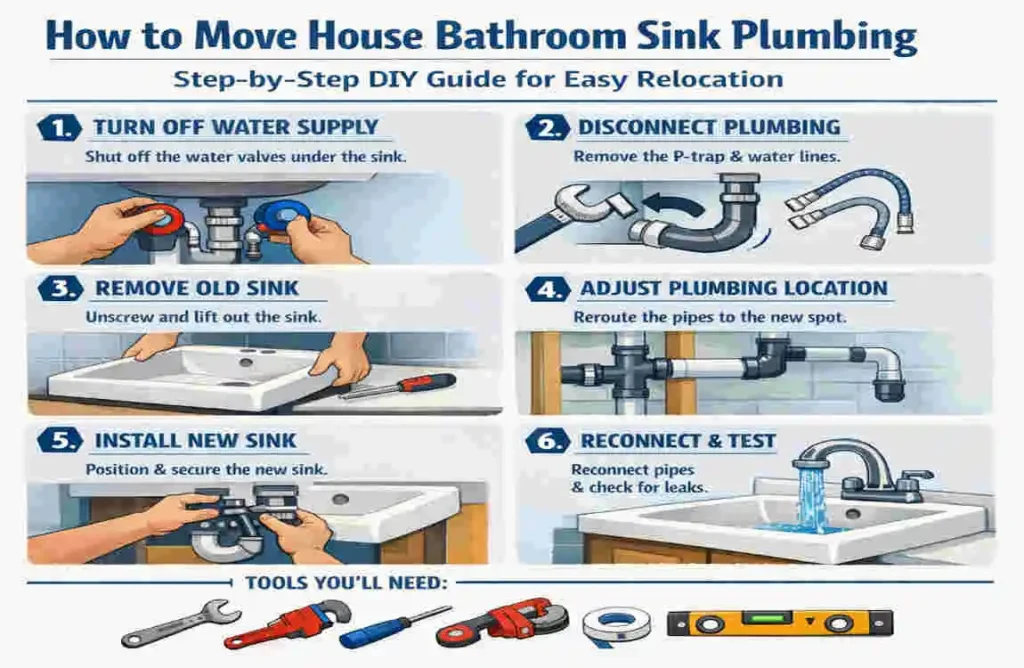 How to Move House Bathroom Sink Plumbing

Step-by-Step DIY Guide for Easy Relocation

1. TURN OFF WATER SUPPLY
Shut off the water valves under the sink.

2. DISCONNECT PLUMBING
Remove the P-trap & water lines.

3. REMOVE OLD SINK
Unscrew and lift out the sink.

4. ADJUST PLUMBING LOCATION
Reroute the pipes to the new spot.

5. INSTALL NEW SINK
Position & secure the new sink.

6. RECONNECT & TEST
Reconnect pipes & check for leaks.

TOOLS YOU'LL NEED: