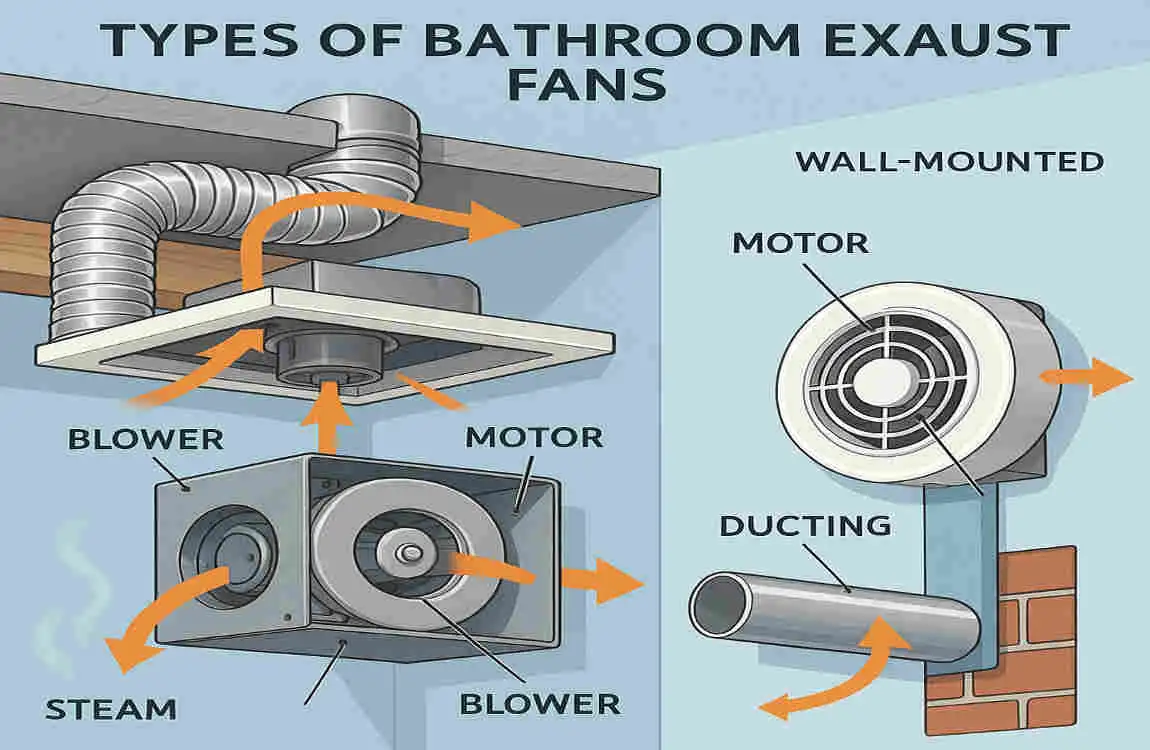 TYPES OF BATHROOM EXAUST FANS

WALL-MOUNTED

MOTOR

BLOWER

MOTOR

DUCTING

STEAM

BLOWER