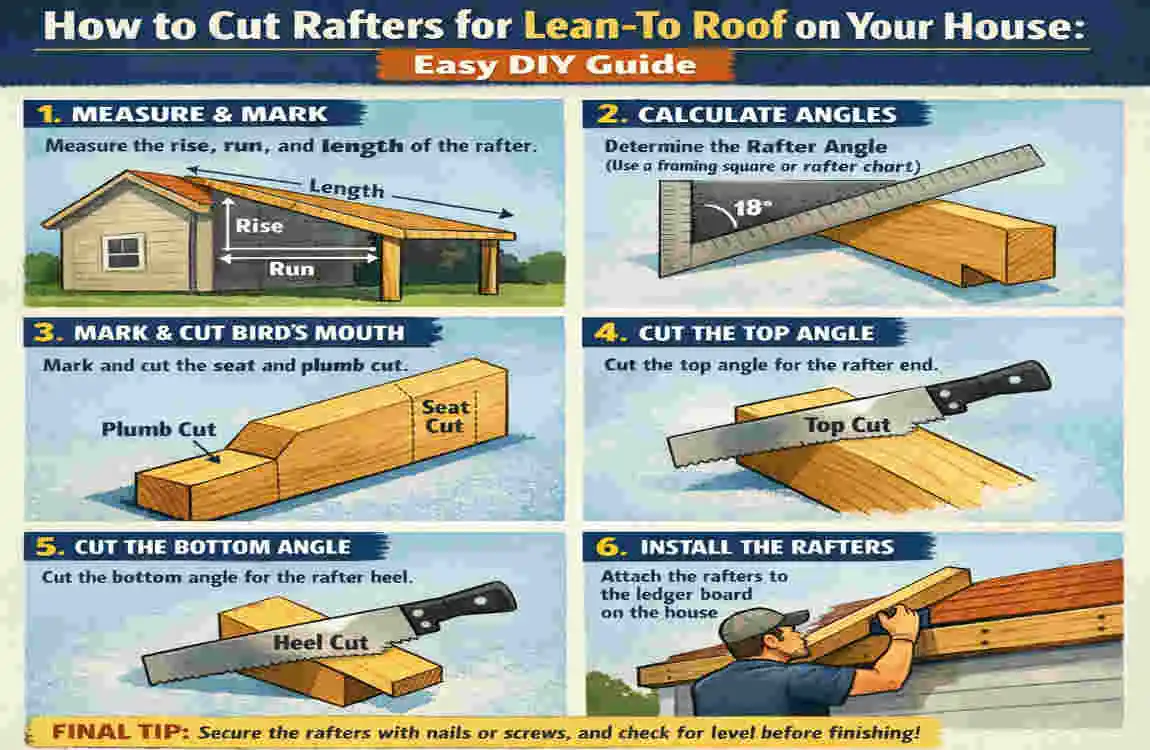 How to Cut Rafters for Lean-To Roof on Your House:
Easy DIY Guide

1. MEASURE & MARK
Measure the rise, run, and length of the rafter.
Length
Rise
Run

2. CALCULATE ANGLES
Determine the Rafter Angle
(Use a framing square or rafter chart)
18°

3. MARK & CUT BIRD'S MOUTH
Mark and cut the seat and plumb cut.
Plumb Cut
Seat Cut

4. CUT THE TOP ANGLE
Cut the top angle for the rafter end.
Top Cut

5. CUT THE BOTTOM ANGLE
Cut the bottom angle for the rafter heel.
Heel Cut

6. INSTALL THE RAFTERS
Attach the rafters to the ledger board on the house

FINAL TIP: Secure the rafters with nails or screws, and check for level before finishing!